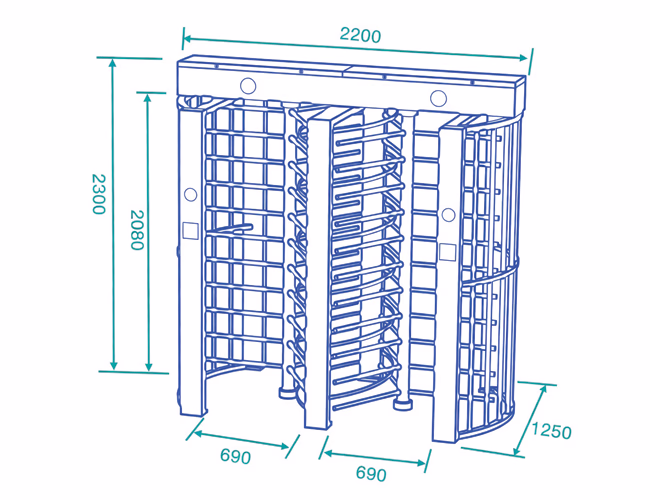 2200
2300
2080
690
690
1250