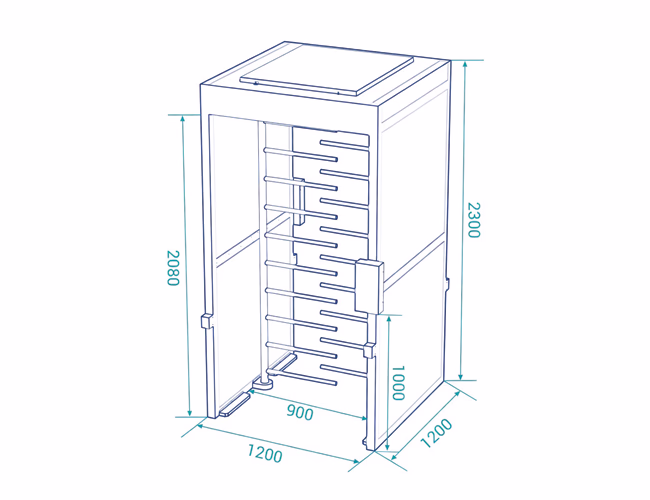 2080
2300
1000
900
1200
1200