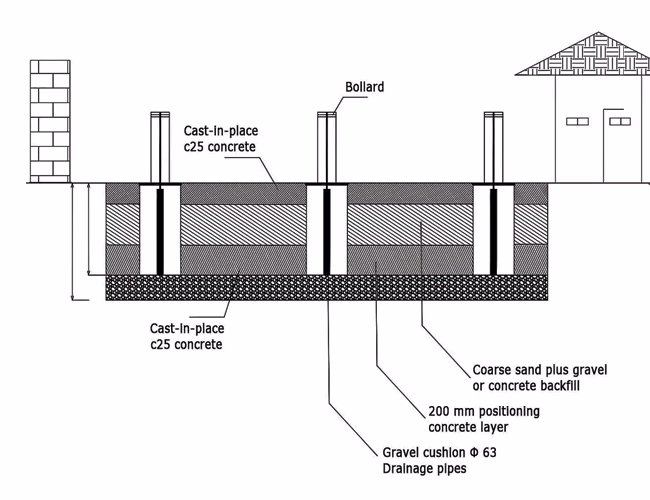 Bollard

Cast-in-place c25 concrete

Cast-in-place c25 concrete

Coarse sand plus gravel or concrete backfill

200 mm positioning concrete layer

Gravel cushion Φ 63 Drainage pipes